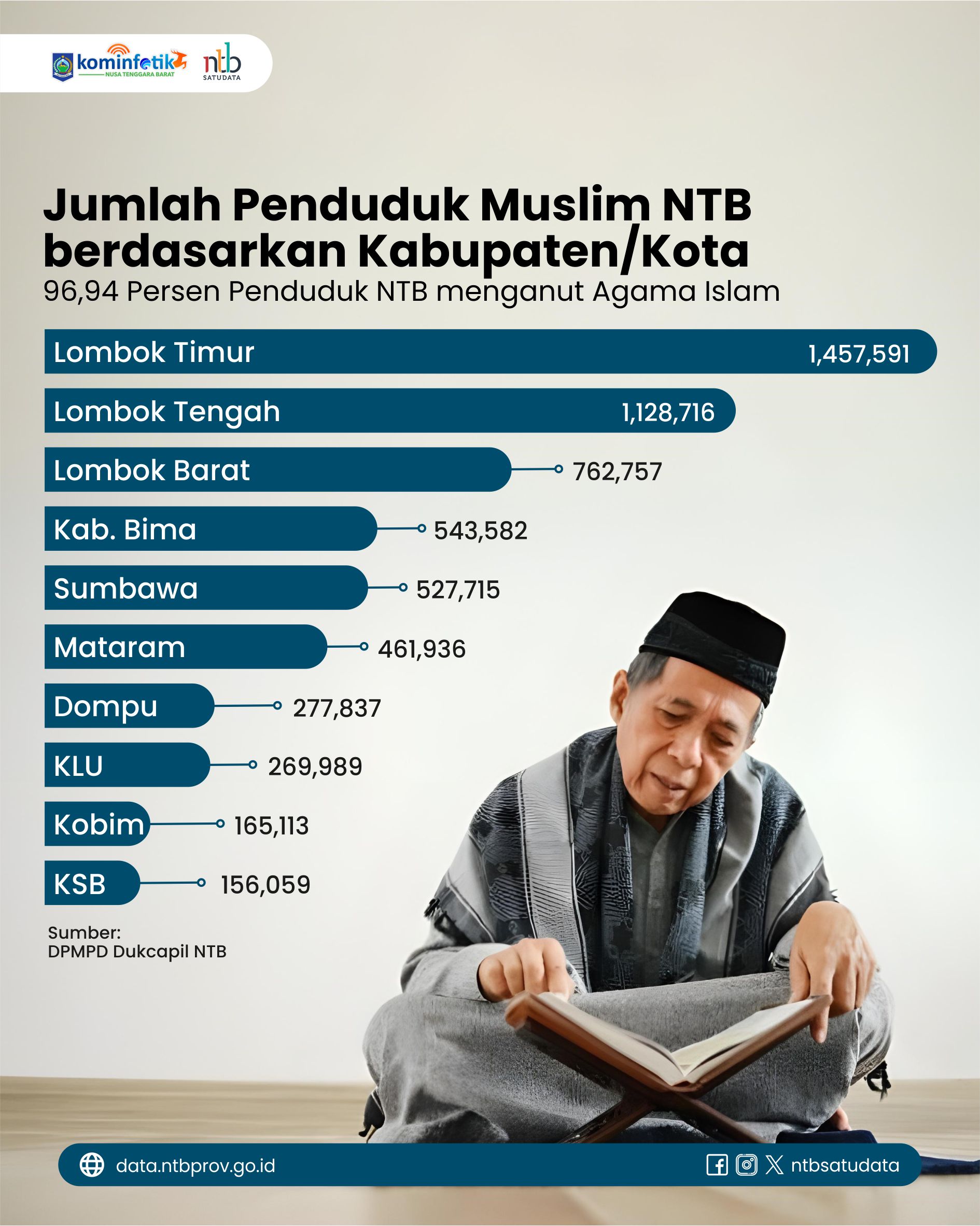 kominfotik NUSA TENGGARA BARAT

ntb SATUDATA

Jumlah Penduduk Muslim NTB berdasarkan Kabupaten/Kota

96,94 Persen Penduduk NTB menganut Agama Islam

Lombok Timur 1,457,591

Lombok Tengah 1,128,716

Lombok Barat 762,757

Kab. Bima 543,582

Sumbawa 527,715

Mataram 461,936

Dompu 277,837

KLU 269,989

Kobim 165,113

KSB 156,059

Sumber:
DPMPD Dukcapil NTB

data.ntbprov.go.id

ntbsatudata